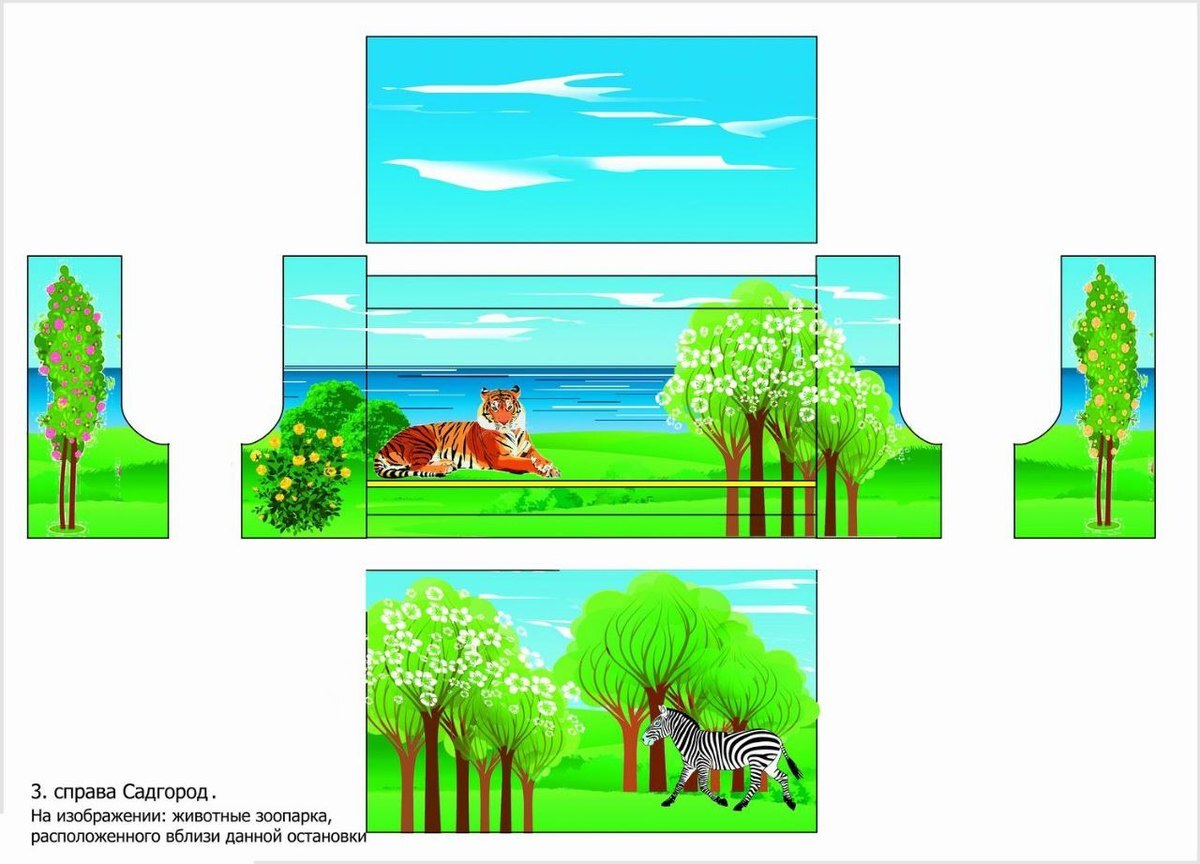 3. справа Садгород.
На изображении: животные зоопарка, расположенного вблизи данной остановки